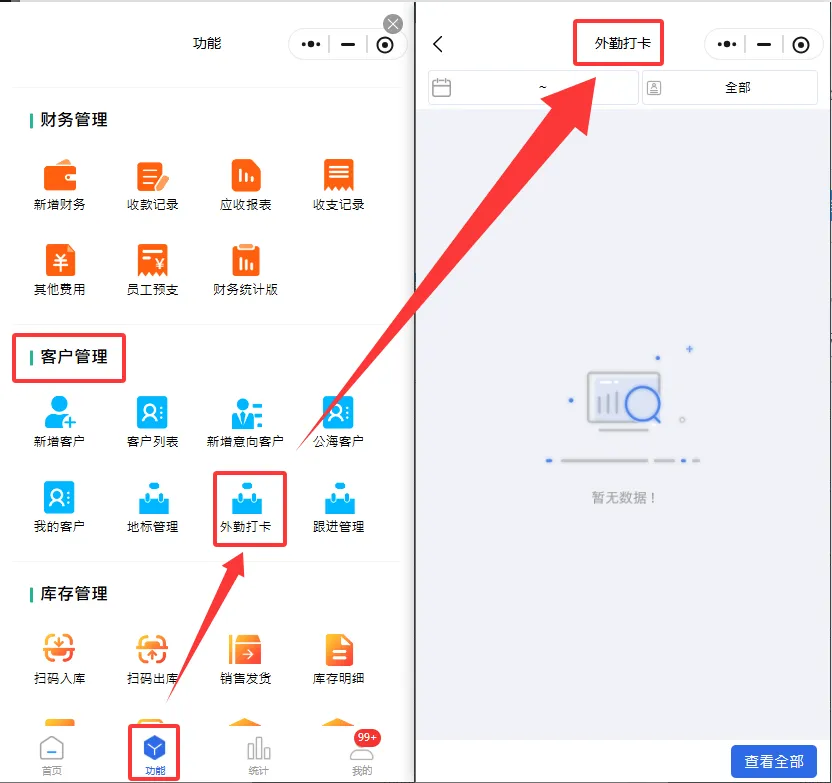 功能

财务管理

新增财务
收款记录
应收报表
收支记录
其他费用
员工预支
财务统计版

客户管理

新增客户
客户列表
新增意向客户
公海客户
我的客户
地标管理
外勤打卡
跟进管理

库存管理

扫码入库
扫码出库
销售发货
库存明细

首页
功能
统计
99+
我的

外勤打卡

~
全部

暂无数据！

查看全部